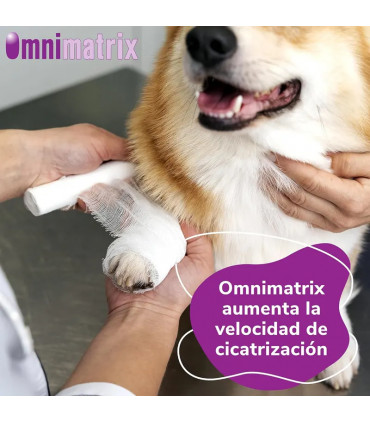 Omnimatrix

Omnimatrix aumenta la velocidad de cicatrización